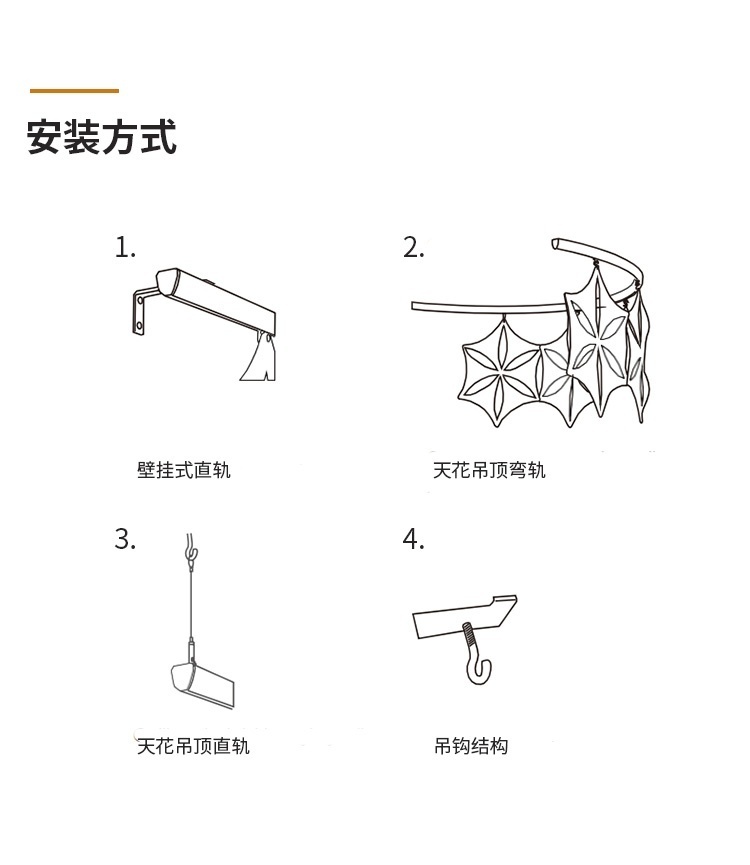 安装方式

1.

壁挂式直轨

2.

天花吊顶弯轨

3.

天花吊顶直轨

4.

吊钩结构